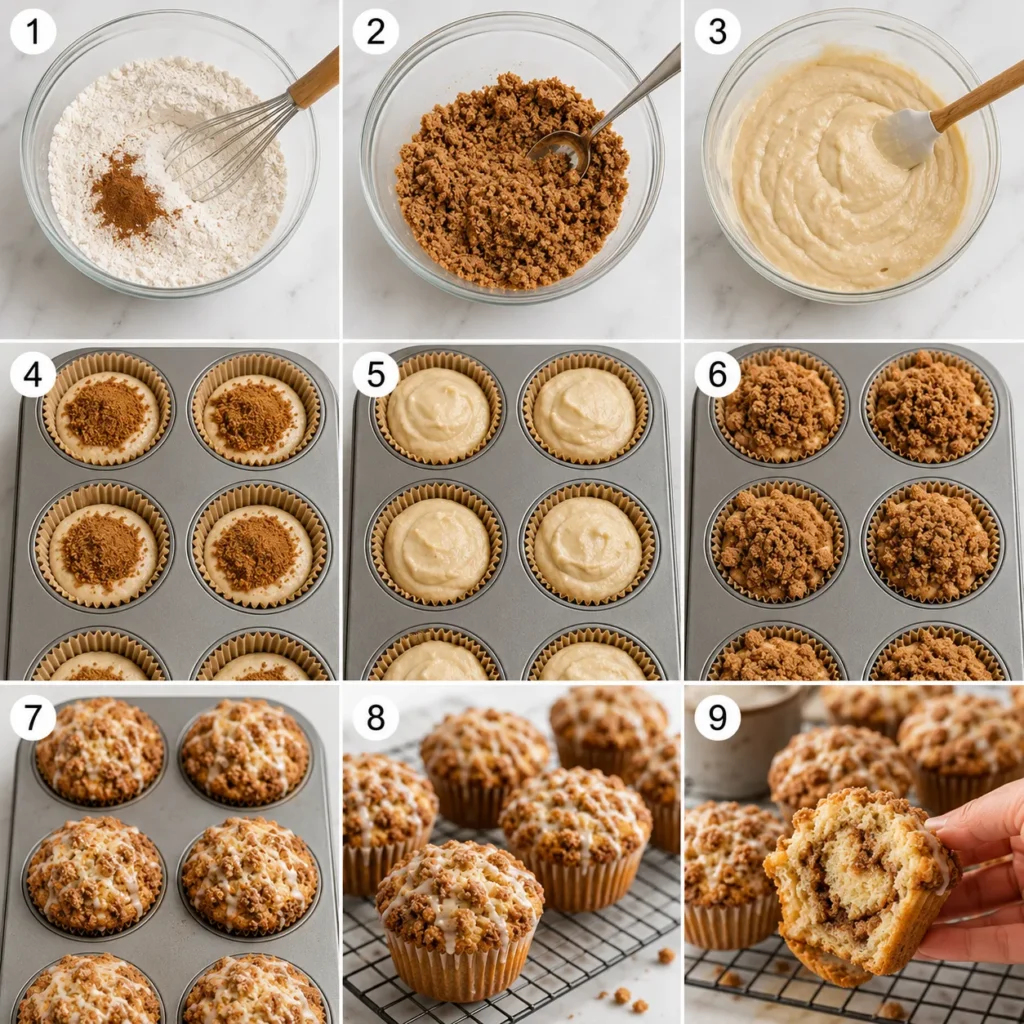 1
2
3
4
5
6
7
8
9