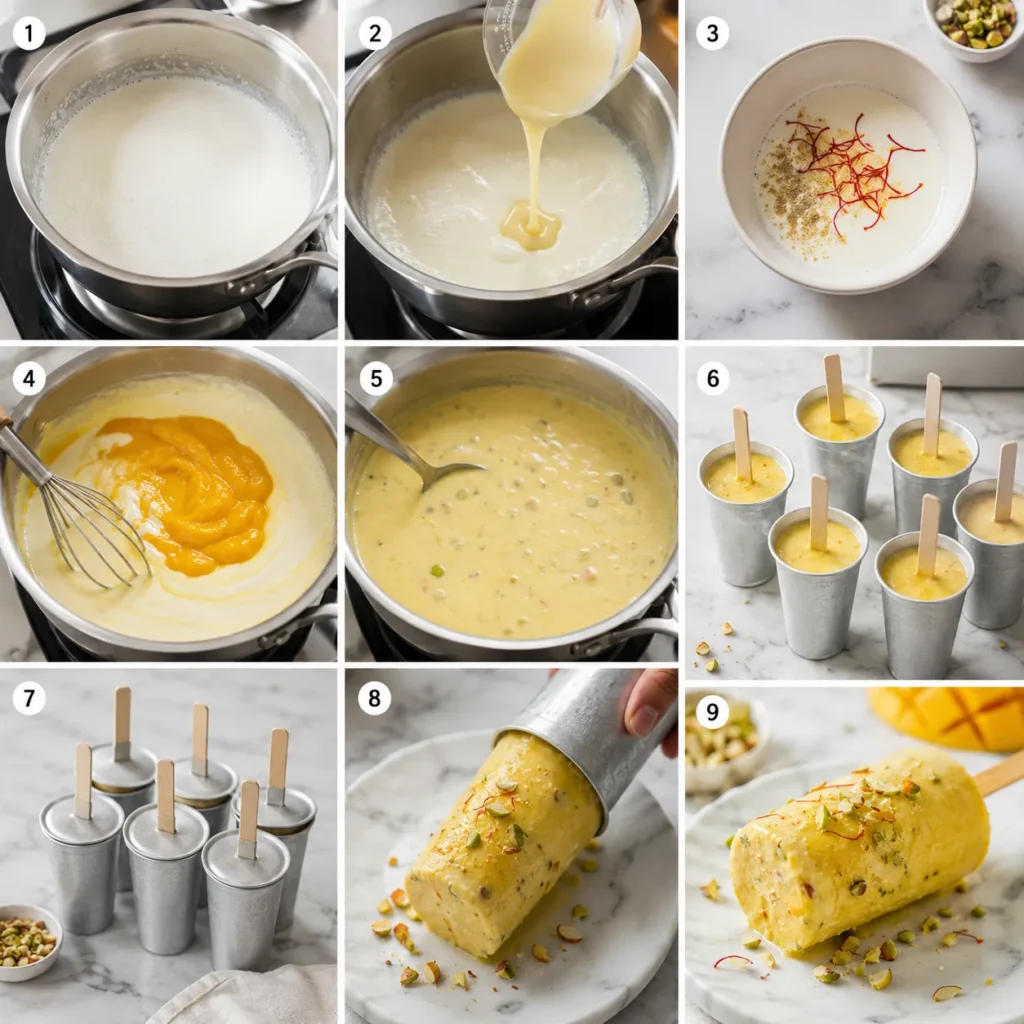 1
2
3
4
5
6
7
8
9