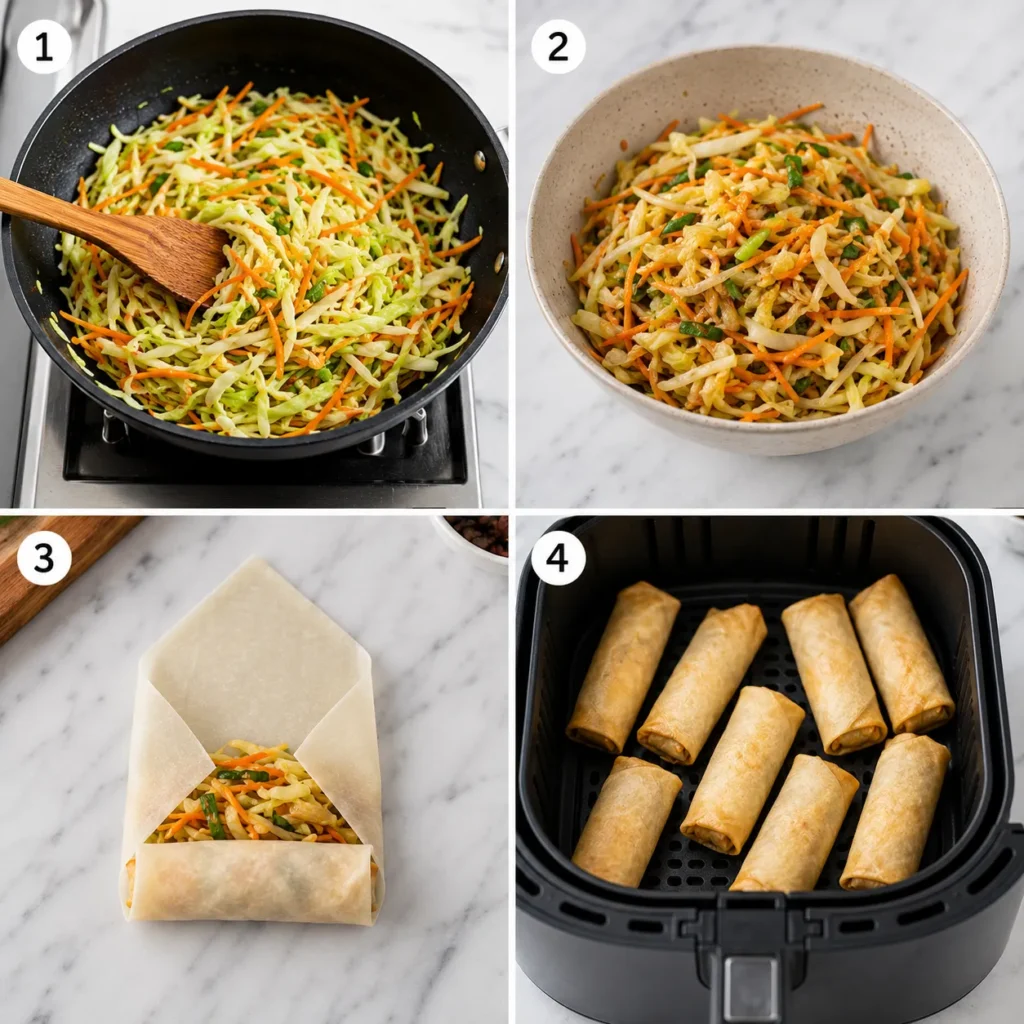 1

2

3

4