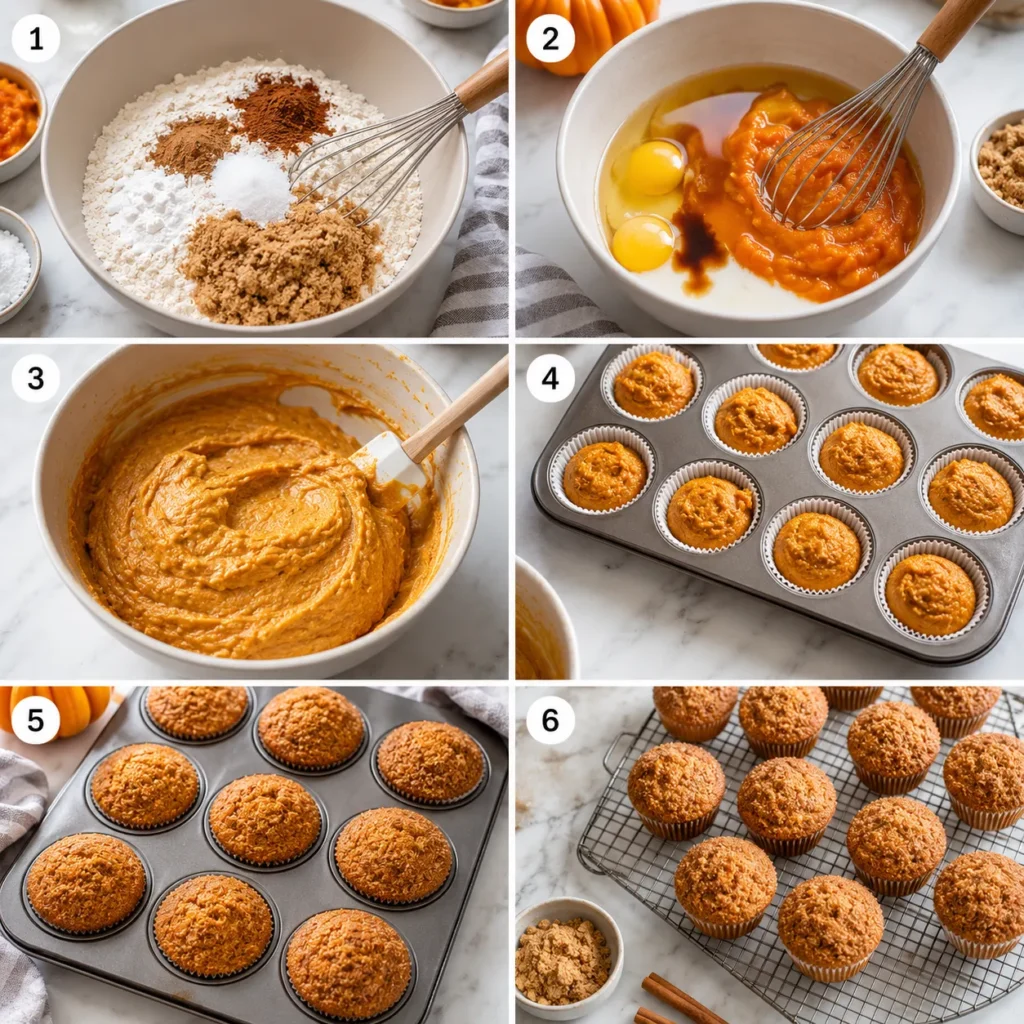 1
2
3
4
5
6