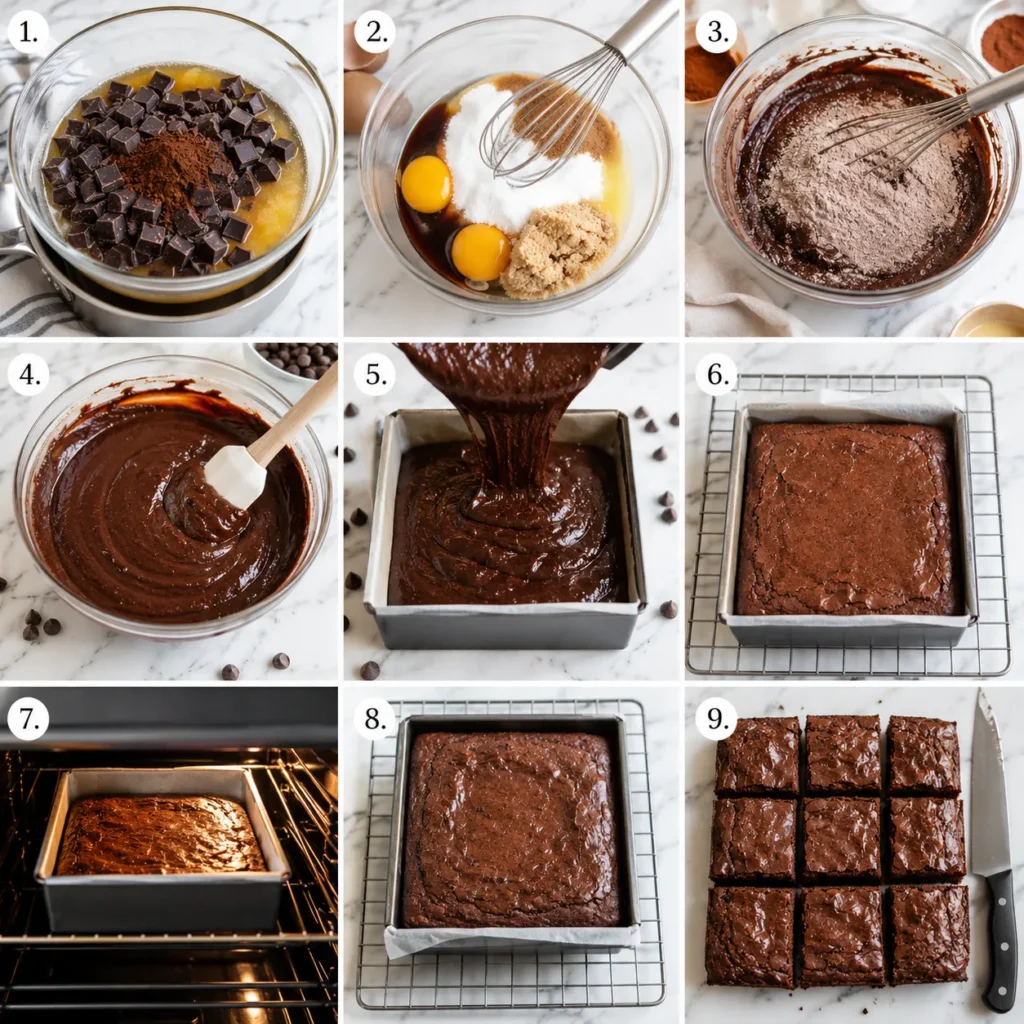 1.

2.

3.

4.

5.

6.

7.

8.

9.