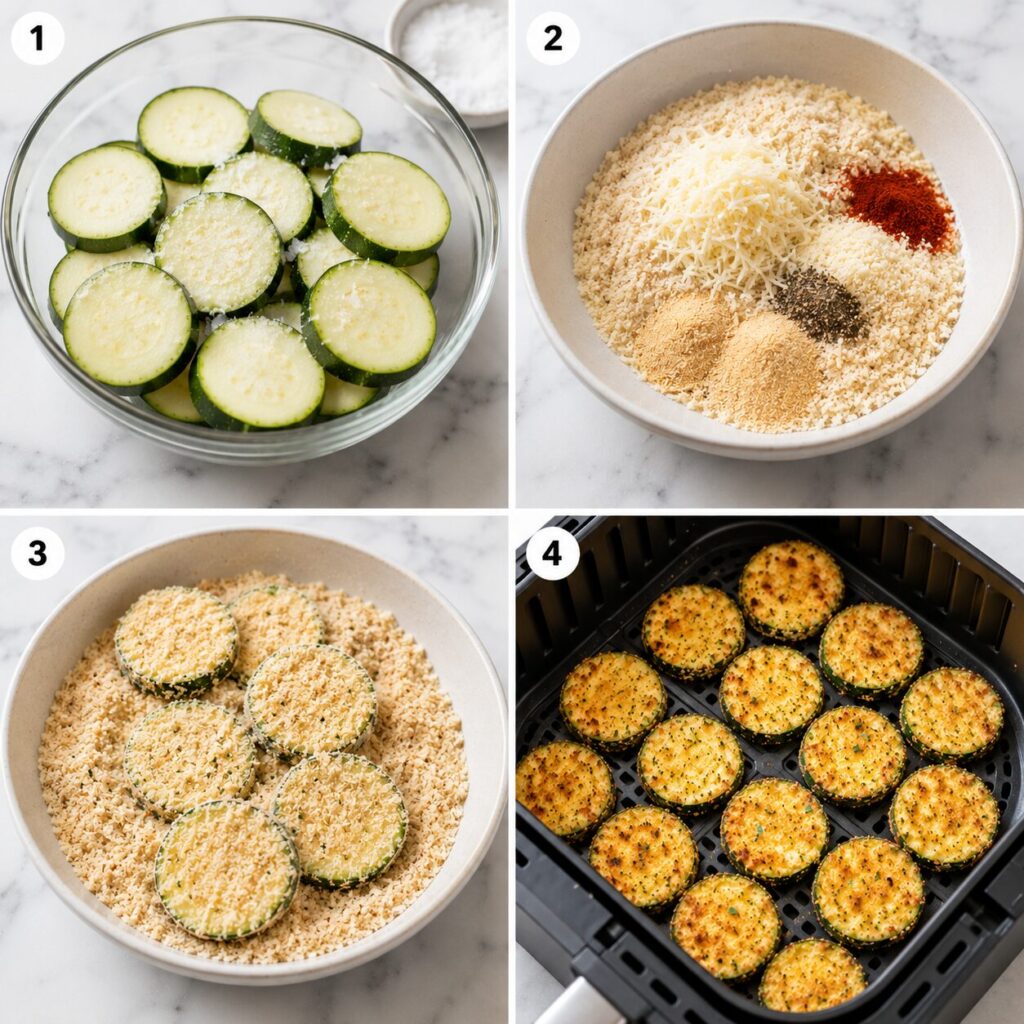 1

2

3

4