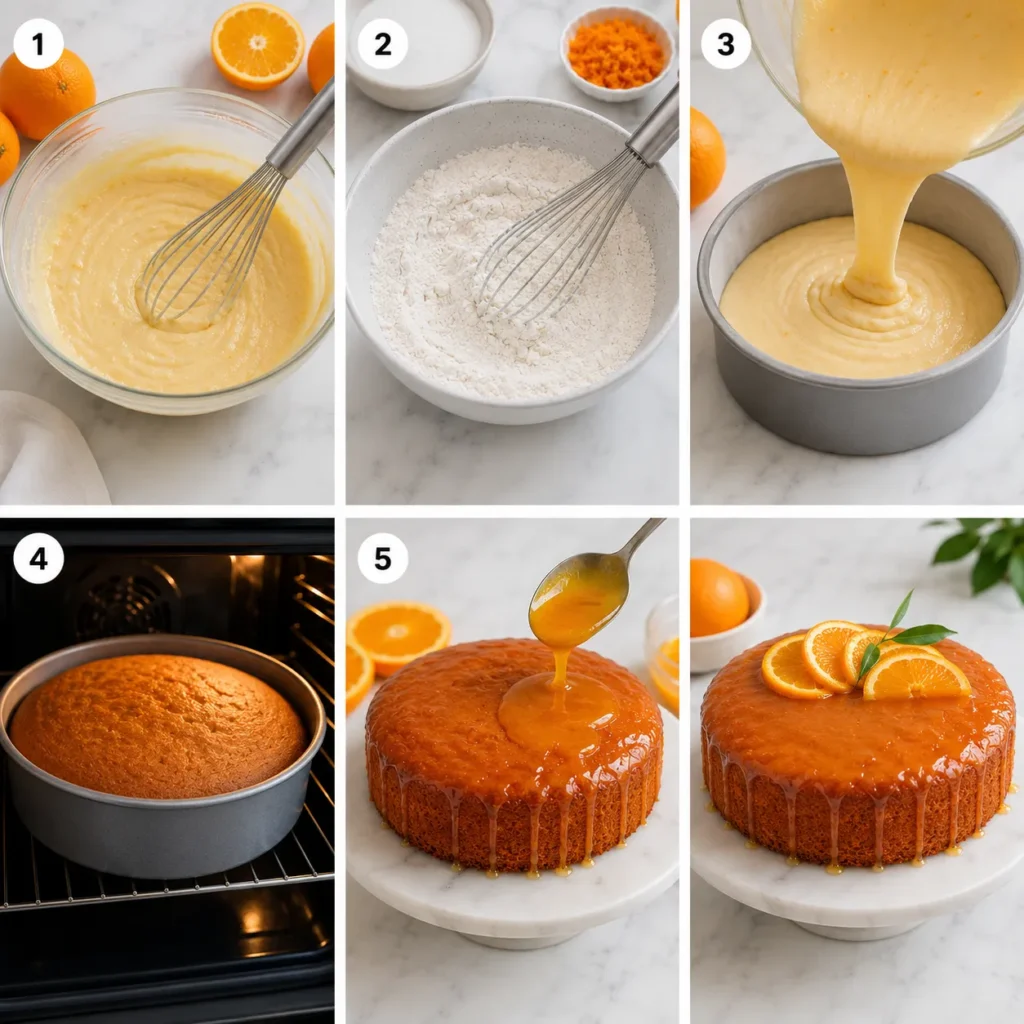 1

2

3

4

5