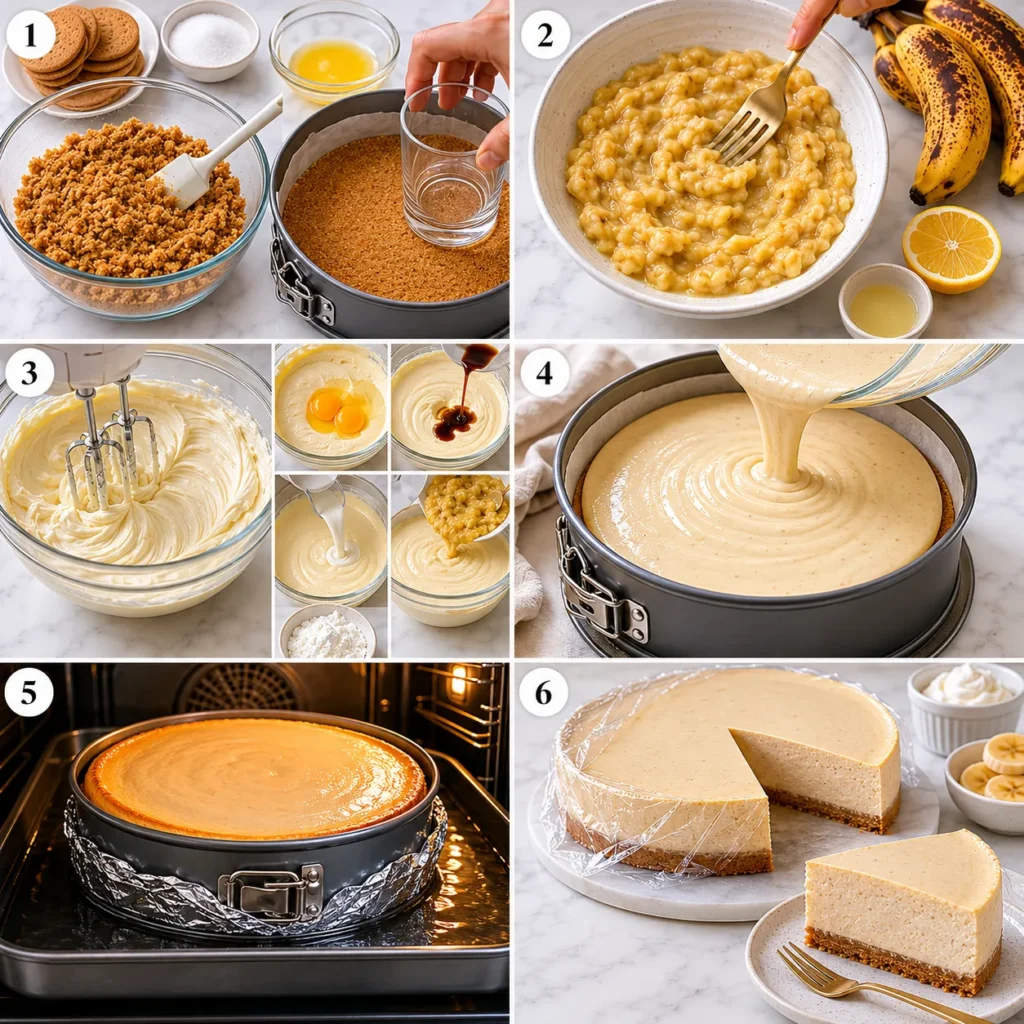 1
2
3
4
5
6