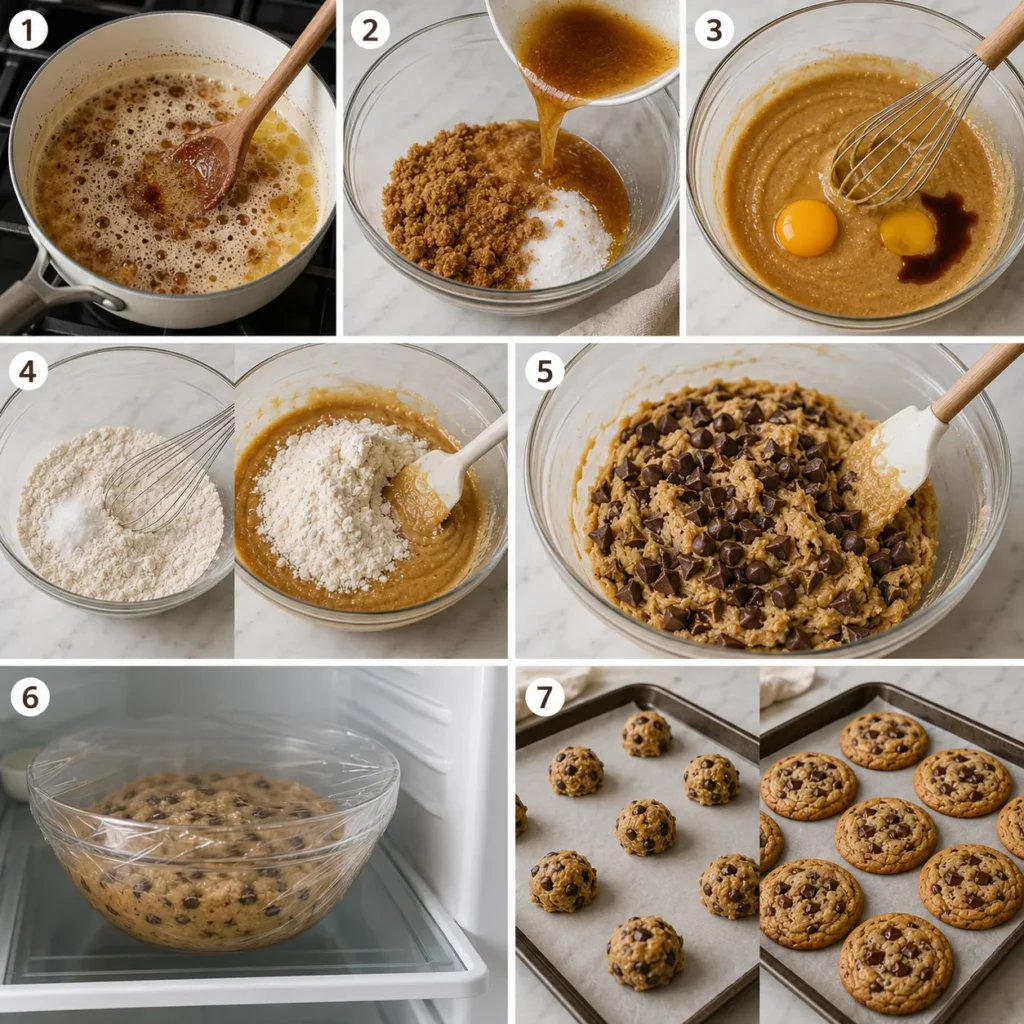 1

2

3

4

5

6

7