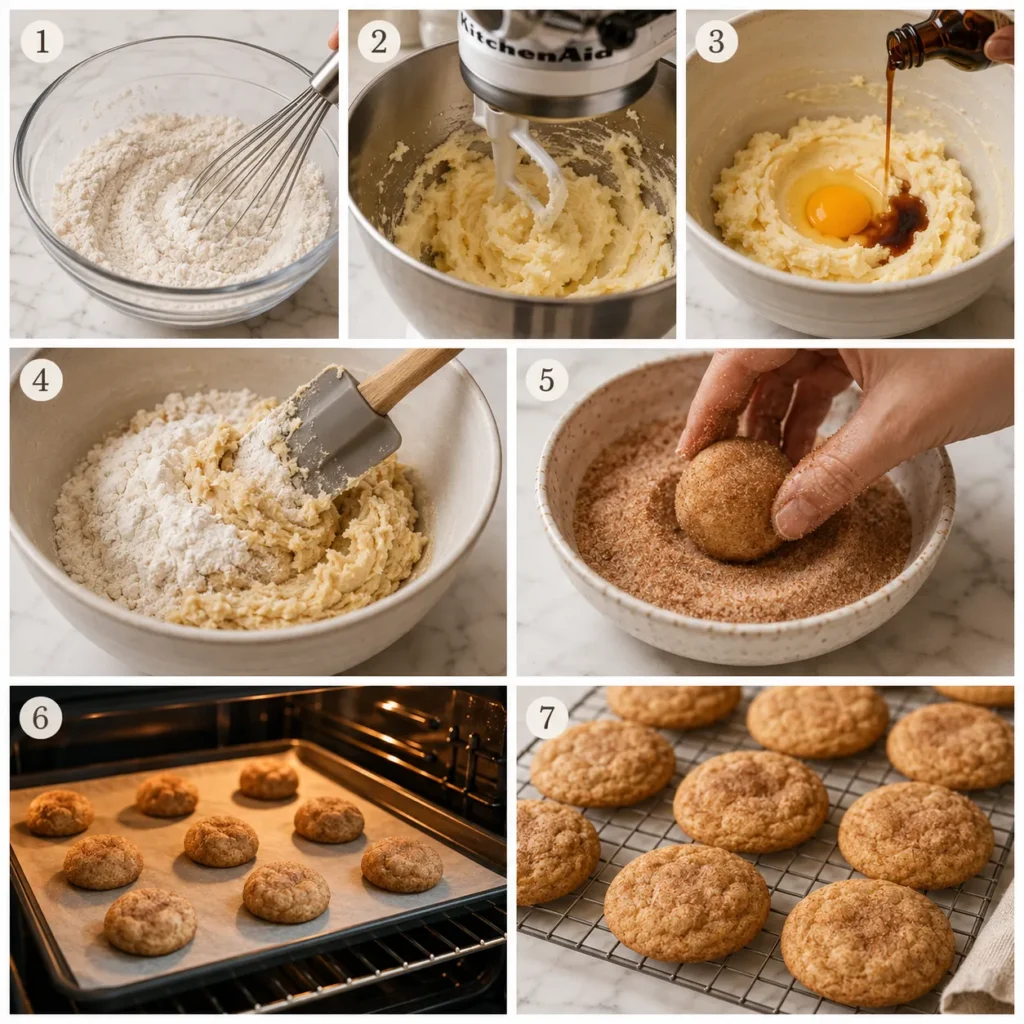 1
2
KitchenAid
3
4
5
6
7